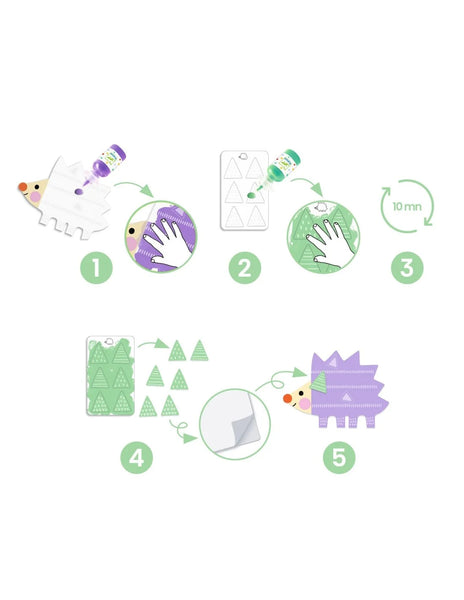 1

2

10 mn

3

4

5